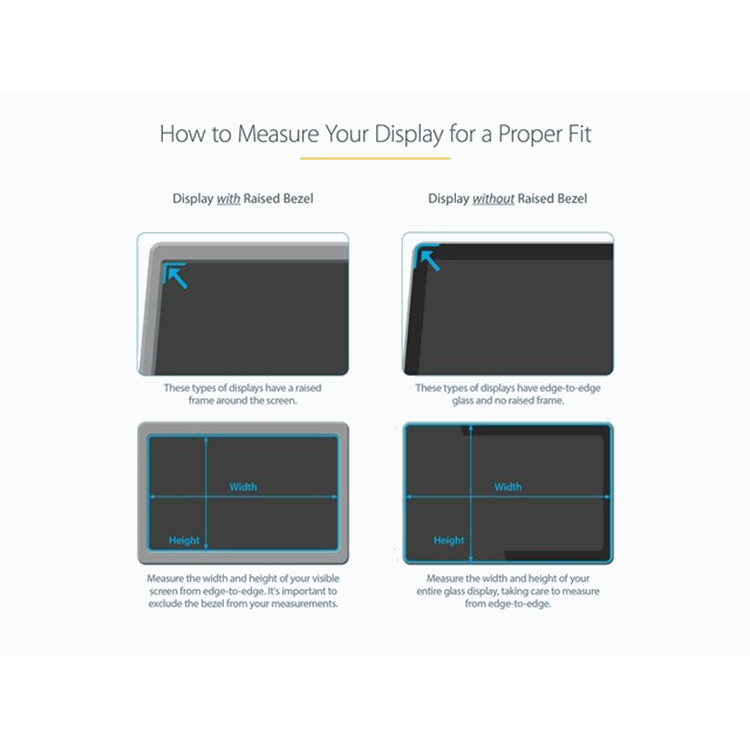 How to Measure Your Display for a Proper Fit

Display with Raised Bezel

These types of displays have a raised frame around the screen.

Width

Height

Measure the width and height of your visible screen from edge-to-edge. It's important to exclude the bezel from your measurements.

Display without Raised Bezel

These types of displays have edge-to-edge glass and no raised frame.

Width

Height

Measure the width and height of your entire glass display, taking care to measure from edge-to-edge.